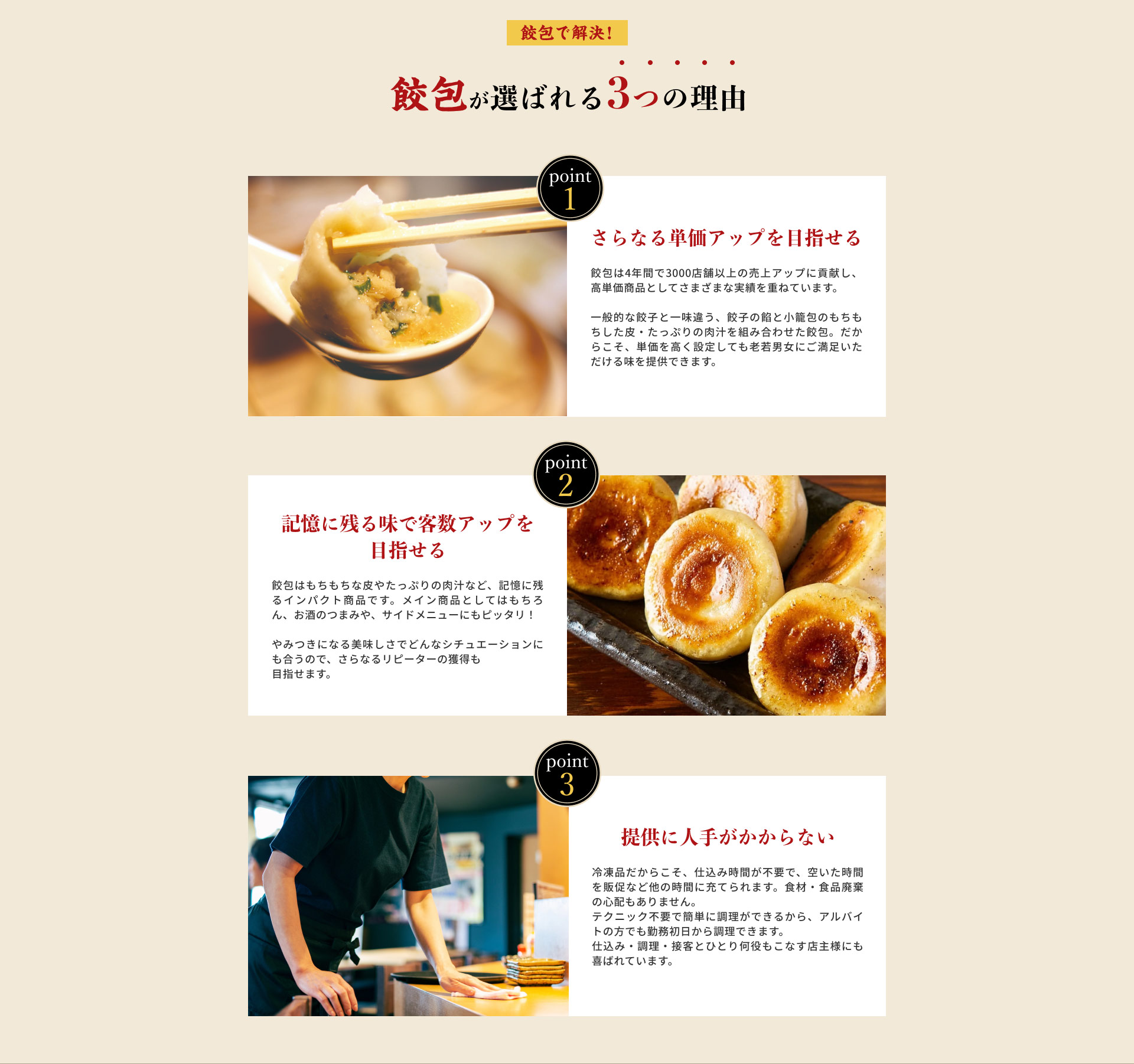 餃包で解決!

餃包が選ばれる3つの理由

point 1

さらなる単価アップを目指せる

餃包は4年間で3000店舗以上の売上アップに貢献し、高単価商品としてさまざまな実績を重ねています。

一般的な餃子と一味違う、餃子の餡と小籠包のもちもちした皮・たっぷりの肉汁を組み合わせた餃包。だからこそ、単価を高く設定しても老若男女にご満足いただける味を提供できます。

point 2

記憶に残る味で客数アップを目指せる

餃包はもちもちな皮やたっぷりの肉汁など、記憶に残るインパクト商品です。メイン商品としてはもちろん、お酒のつまみや、サイドメニューにもピッタリ！

やみつきになる美味しさでどんなシチュエーションにも合うので、さらなるリピーターの獲得も目指せます。

point 3

提供に人手がかからない

冷凍品だからこそ、仕込み時間が不要で、空いた時間を販促など他の時間に充てられます。食材・食品廃棄の心配もありません。
テクニック不要で簡単に調理ができるから、アルバイトの方でも勤務初日から調理できます。
仕込み・調理・接客とひとり何役もこなす店主様にも喜ばれています。